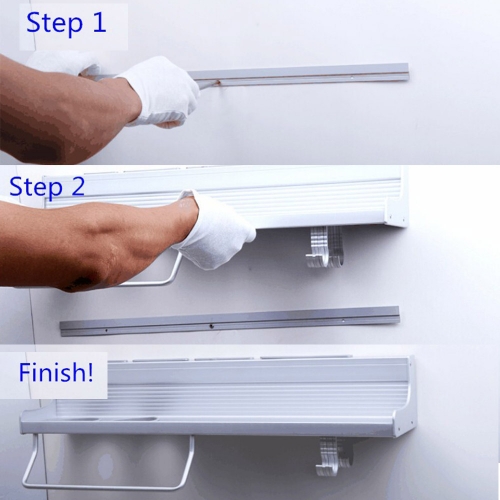 Step 1

Step 2

Finish!